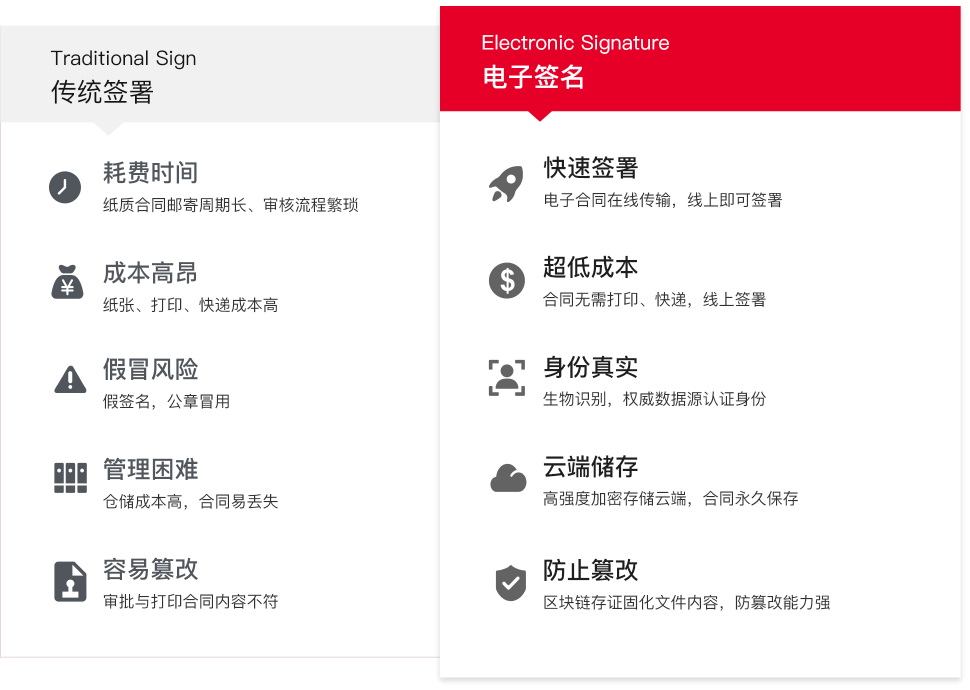 Traditional Sign
传统签署

耗费时间
纸质合同邮寄周期长、审核流程繁琐

成本高昂
纸张、打印、快递成本高

假冒风险
假签名，公章冒用

管理困难
仓储成本高，合同易丢失

容易篡改
审批与打印合同内容不符

Electronic Signature
电子签名

快速签署
电子合同在线传输，线上即可签署

超低成本
合同无需打印、快递，线上签署

身份真实
生物识别，权威数据源认证身份

云端储存
高强度加密存储云端，合同永久保存

防止篡改
区块链存证固化文件内容，防篡改能力强