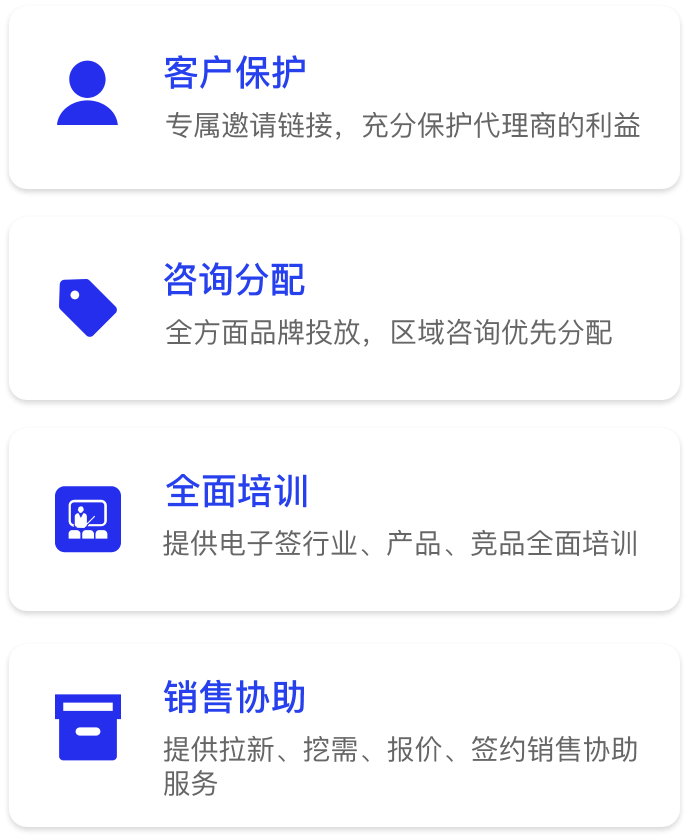 客户保护

专属邀请链接，充分保护代理商的利益

咨询分配

全方面品牌投放，区域咨询优先分配

全面培训

提供电子签行业、产品、竞品全面培训

销售协助

提供拉新、挖需、报价、签约销售协助服务